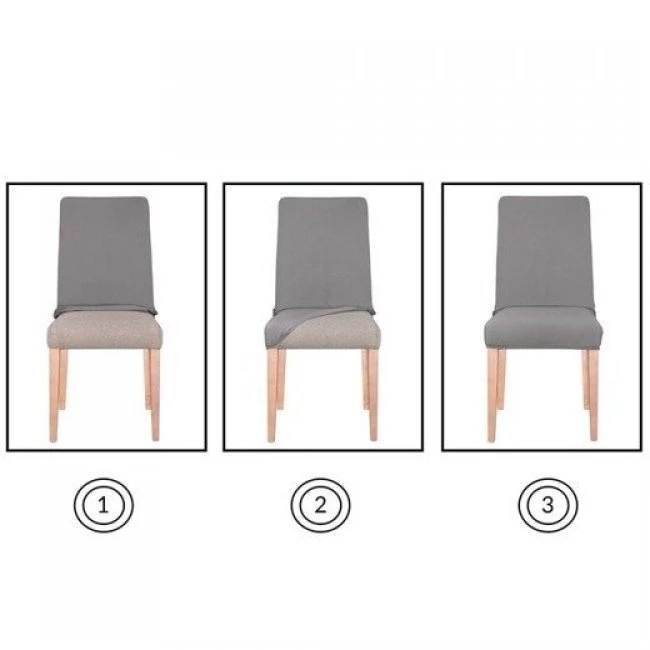 1

2

3