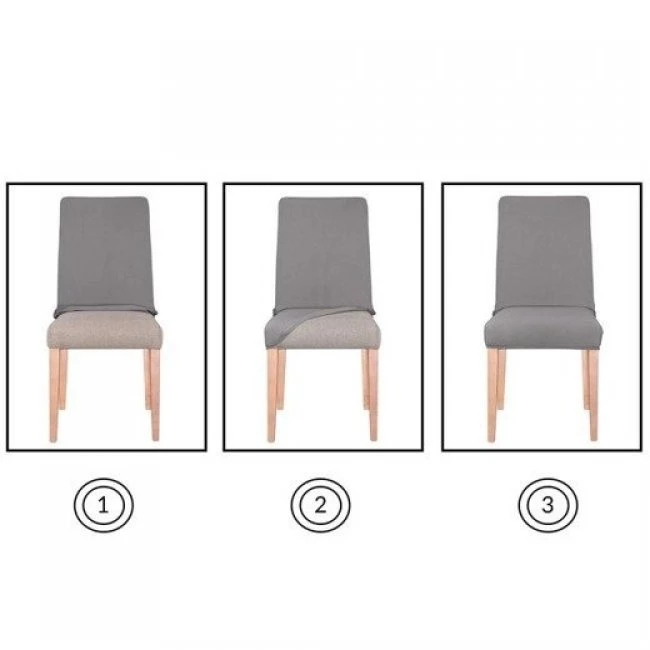 1

2

3