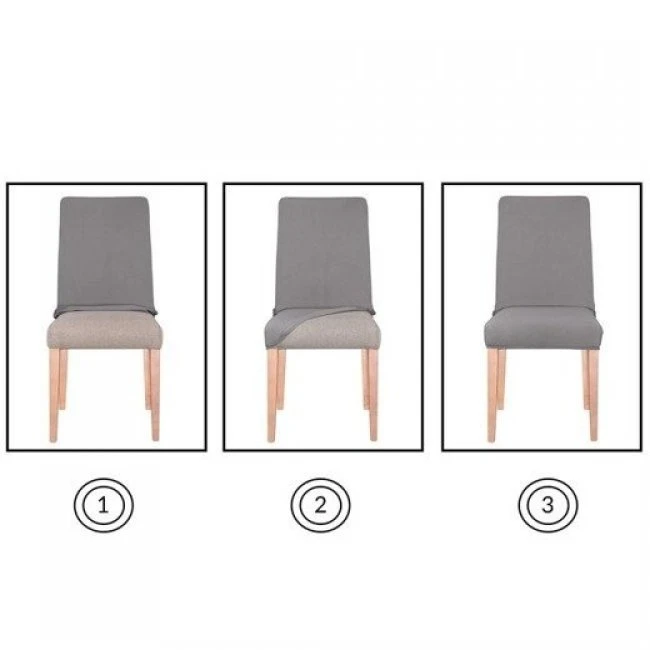 1

2

3