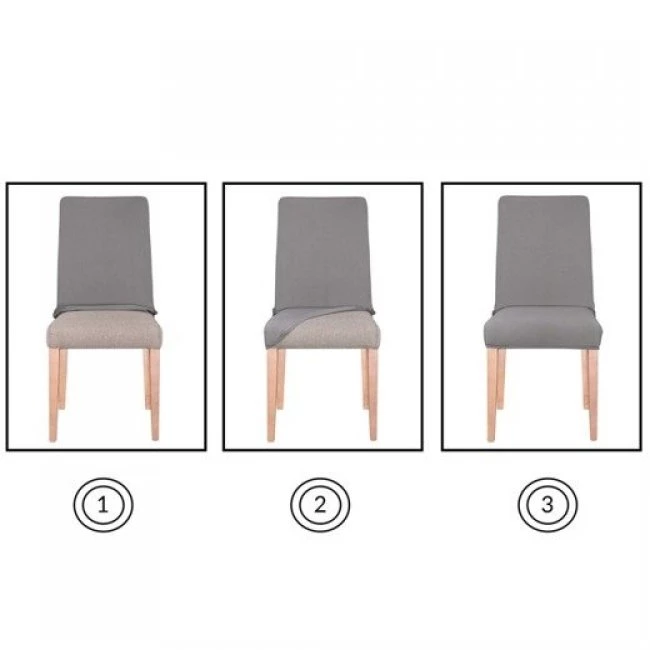 1

2

3