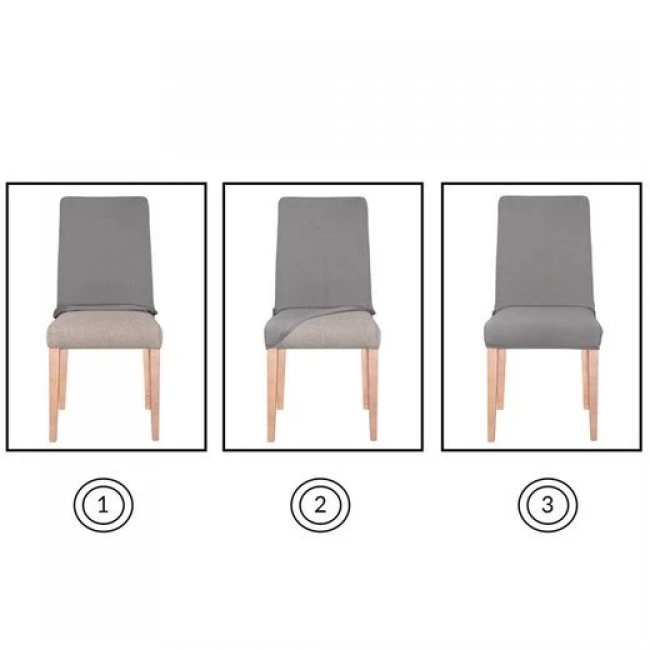 1

2

3