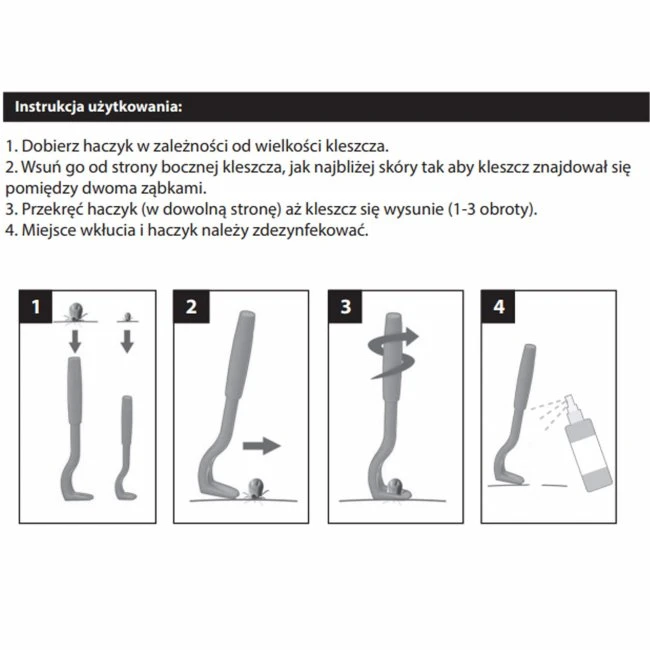 Instrukcja użytkowania:

1. Dobierz haczyk w zależności od wielkości kleszcza.
2. Wsuń go od strony bocznej kleszcza, jak najbliżej skóry tak aby kleszcz znajdował się pomiędzy dwoma ząbkami.
3. Przekręć haczyk (w dowolną stronę) aż kleszcz się wysunie (1-3 obroty).
4. Miejsce wkłucia i haczyk należy zdezynfekować.

1

2

3

4